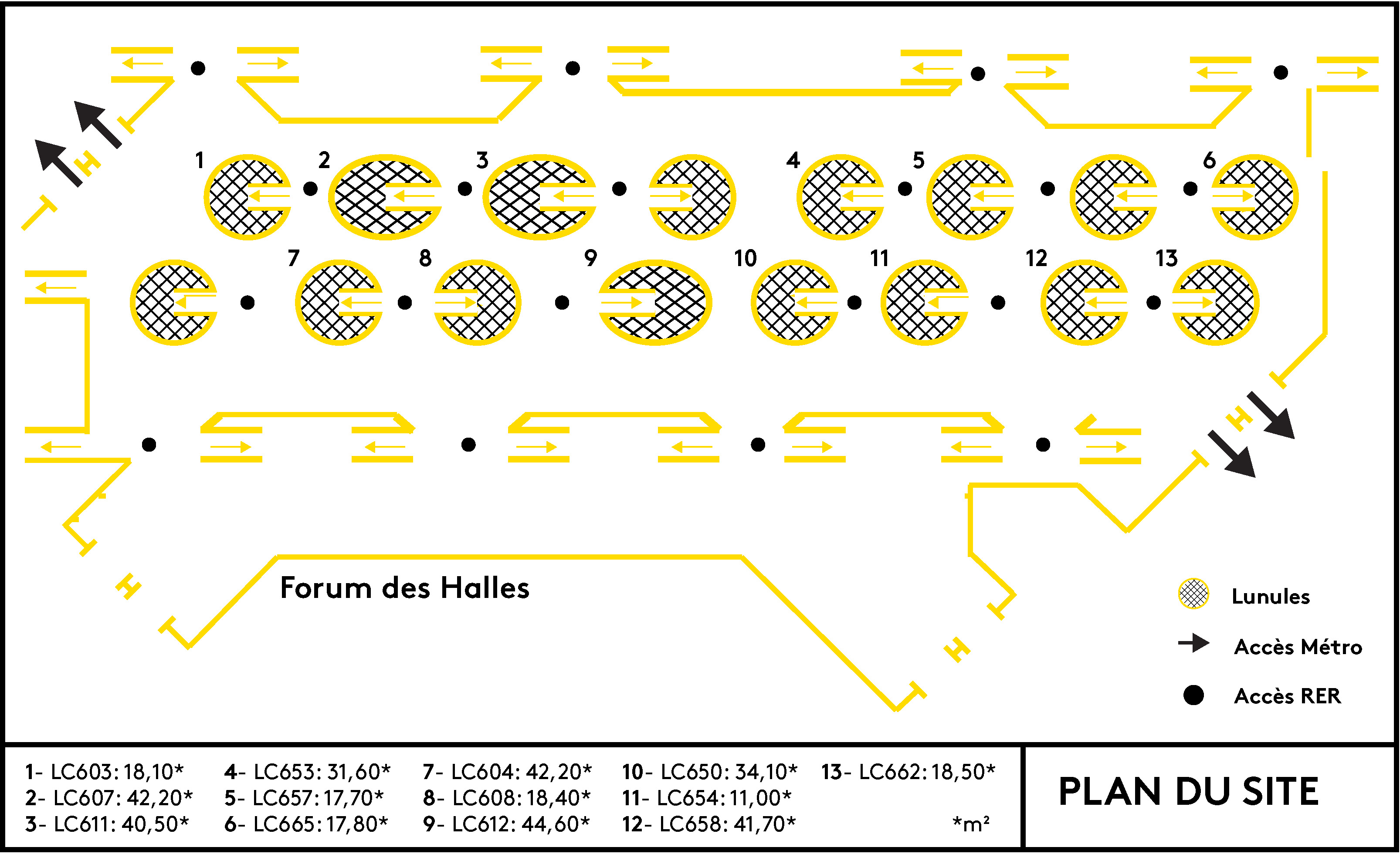 1 2 3 4 5 6
7 8 9 10 11 12 13

Forum des Halles

Lunules
Accès Métro
Accès RER

1- LC603: 18,10*
2- LC607: 42,20*
3- LC611: 40,50*
4- LC653: 31,60*
5- LC657: 17,70*
6- LC665: 17,80*
7- LC604: 42,20*
8- LC608: 18,40*
9- LC612: 44,60*
10- LC650: 34,10*
11- LC654: 11,00*
12- LC658: 41,70*
13- LC662: 18,50*
*m²

PLAN DU SITE